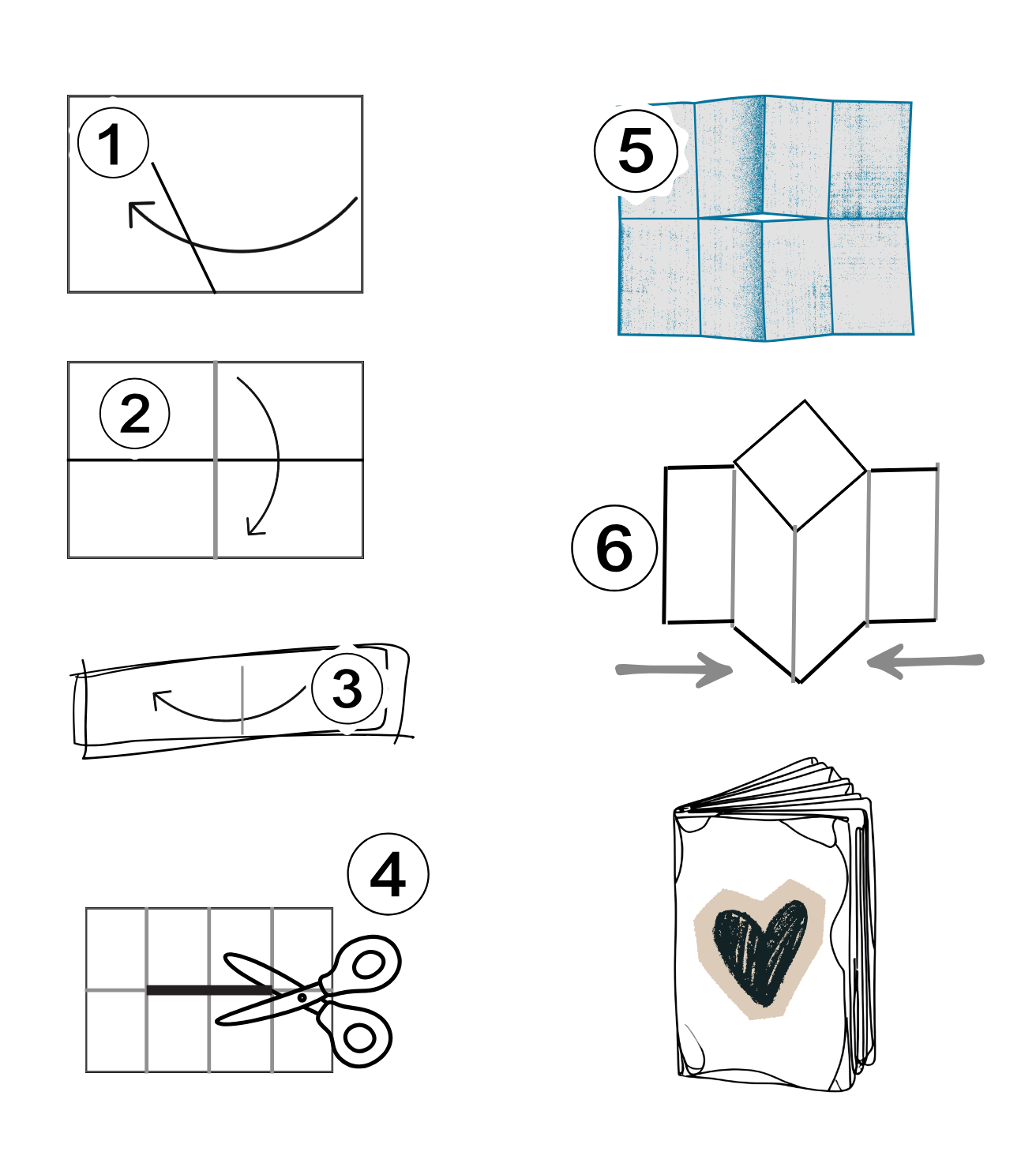 1

2

3

4

5

6